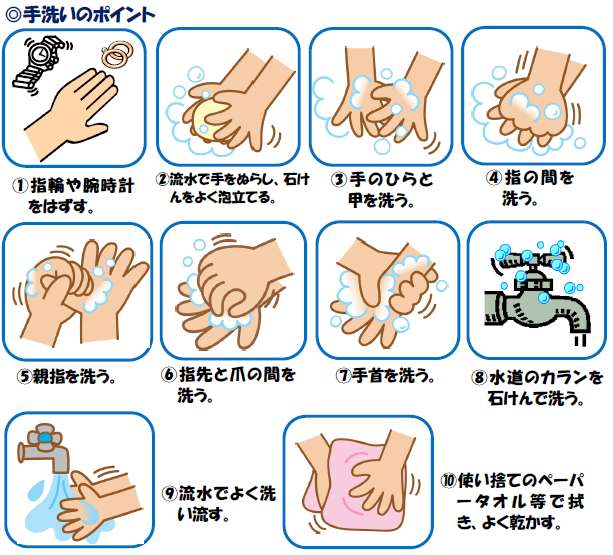 ◎手洗いのポイント

①指輪や腕時計をはずす。

②流水で手をぬらし、石けんをよく泡立てる。

③手のひらと甲を洗う。

④指の間を洗う。

⑤親指を洗う。

⑥指先と爪の間を洗う。

⑦手首を洗う。

⑧水道のカランを石けんで洗う。

⑨流水でよく洗い流す。

⑩使い捨てのペーパータオル等で拭き、よく乾かす。